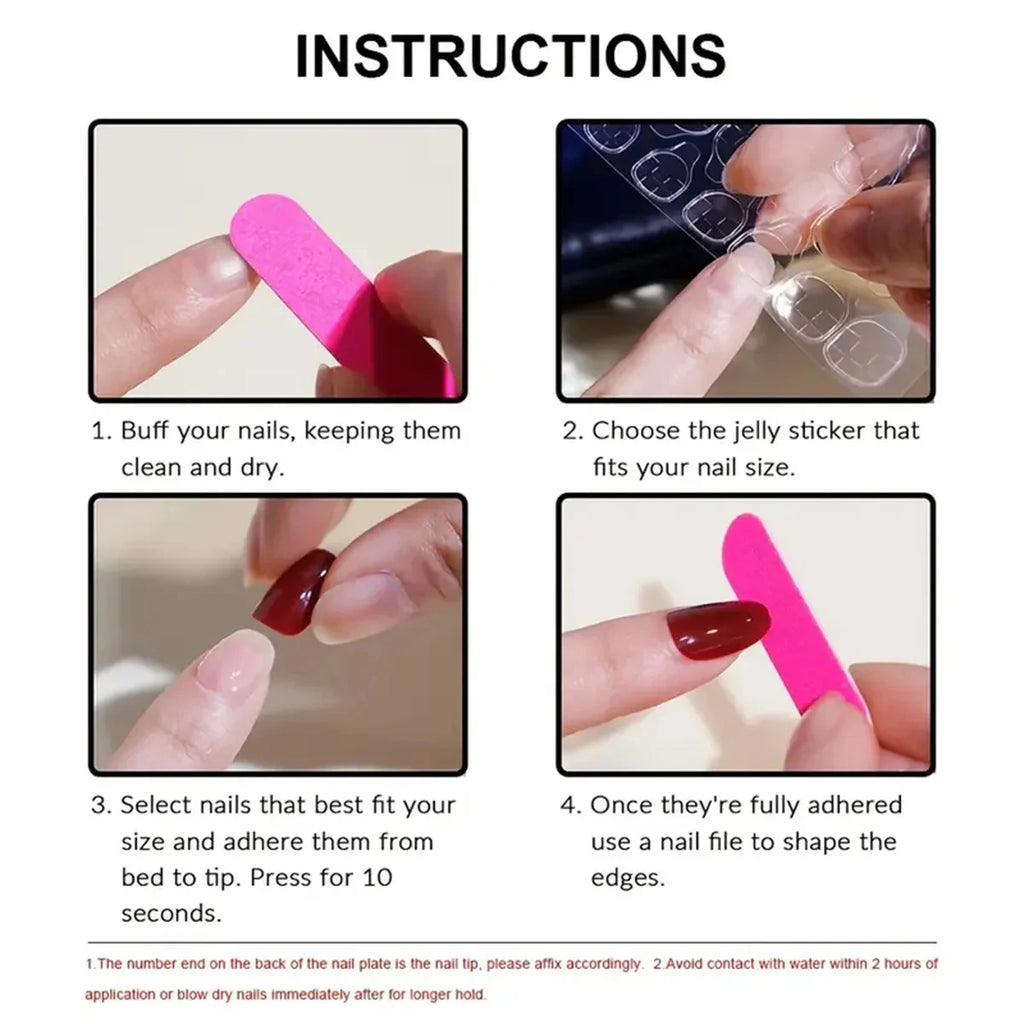 INSTRUCTIONS

1. Buff your nails, keeping them clean and dry.

2. Choose the jelly sticker that fits your nail size.

3. Select nails that best fit your size and adhere them from bed to tip. Press for 10 seconds.

4. Once they're fully adhered use a nail file to shape the edges.

1.The number end on the back of the nail plate is the nail tip, please affix accordingly. 2.Avoid contact with water within 2 hours of application or blow dry nails immediately after for longer hold.