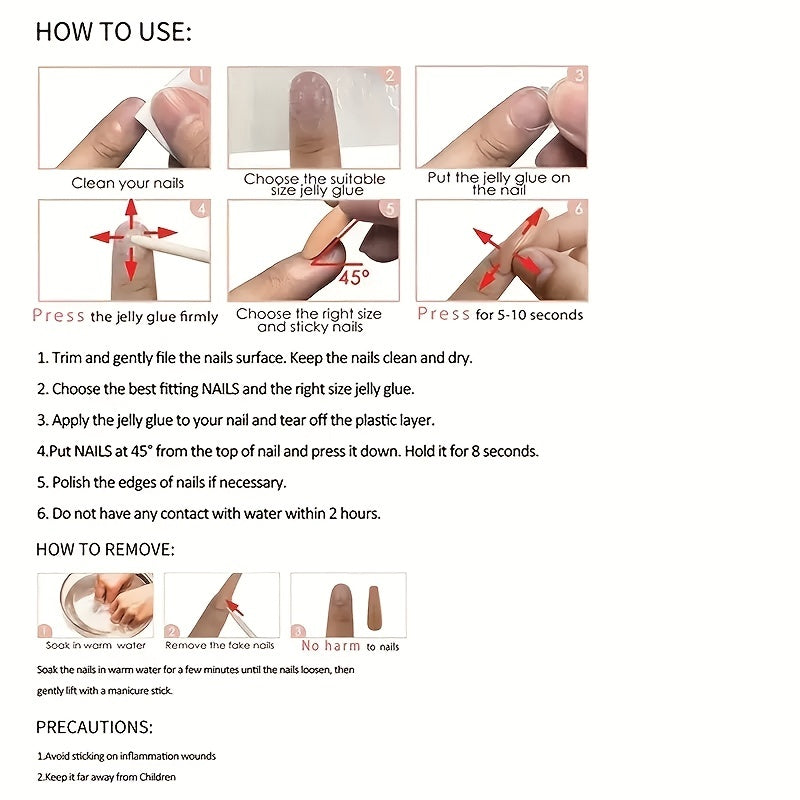 HOW TO USE:

1
Clean your nails

2
Choose the suitable size jelly glue

3
Put the jelly glue on the nail

4
Press the jelly glue firmly

5
45°
Choose the right size and sticky nails

6
Press for 5-10 seconds

1. Trim and gently file the nails surface. Keep the nails clean and dry.

2. Choose the best fitting NAILS and the right size jelly glue.

3. Apply the jelly glue to your nail and tear off the plastic layer.

4.Put NAILS at 45° from the top of nail and press it down. Hold it for 8 seconds.

5. Polish the edges of nails if necessary.

6. Do not have any contact with water within 2 hours.

HOW TO REMOVE:

1
Soak in warm water

2
Remove the fake nails

3
No harm to nails

Soak the nails in warm water for a few minutes until the nails loosen, then gently lift with a manicure stick.

PRECAUTIONS:

1.Avoid sticking on inflammation wounds

2.Keep it far away from Children